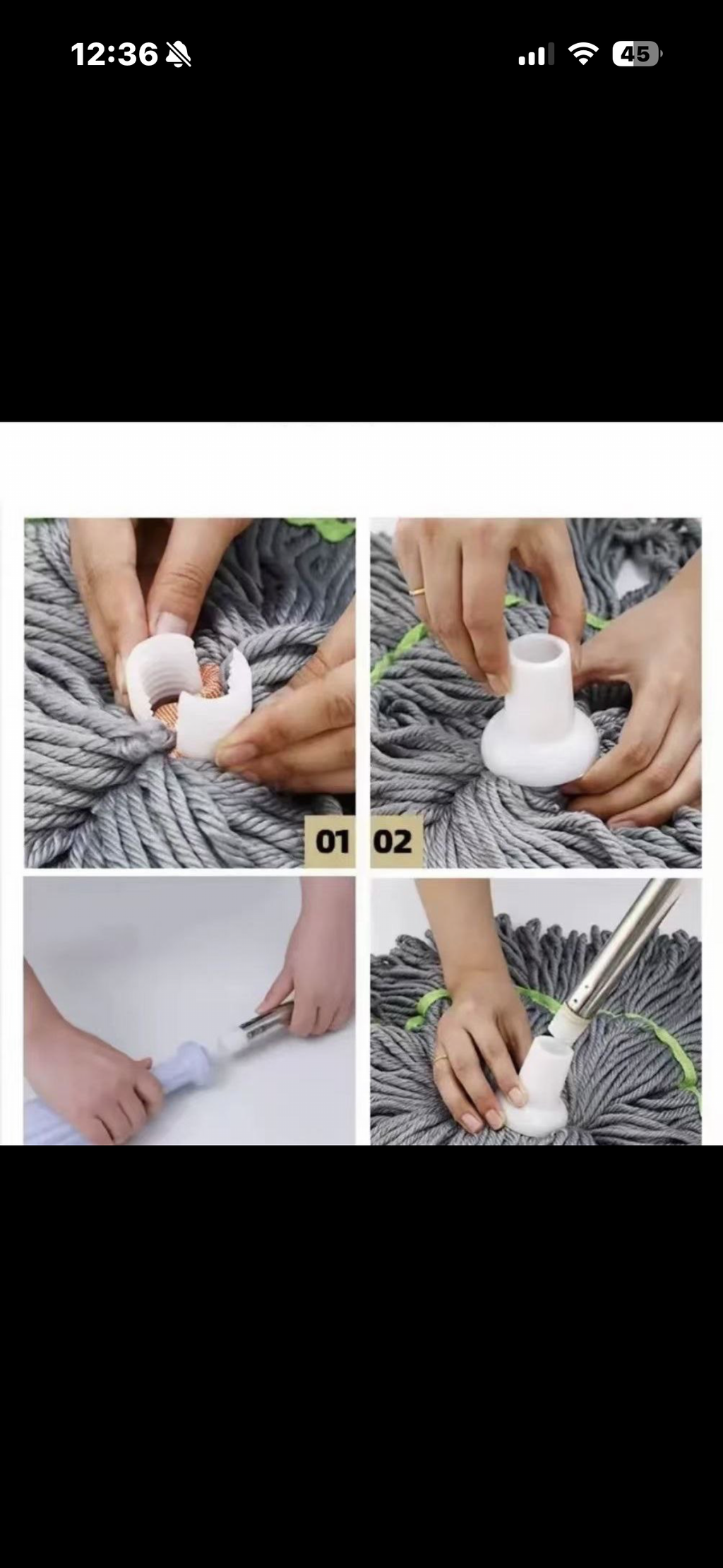 12:36

45

01

02