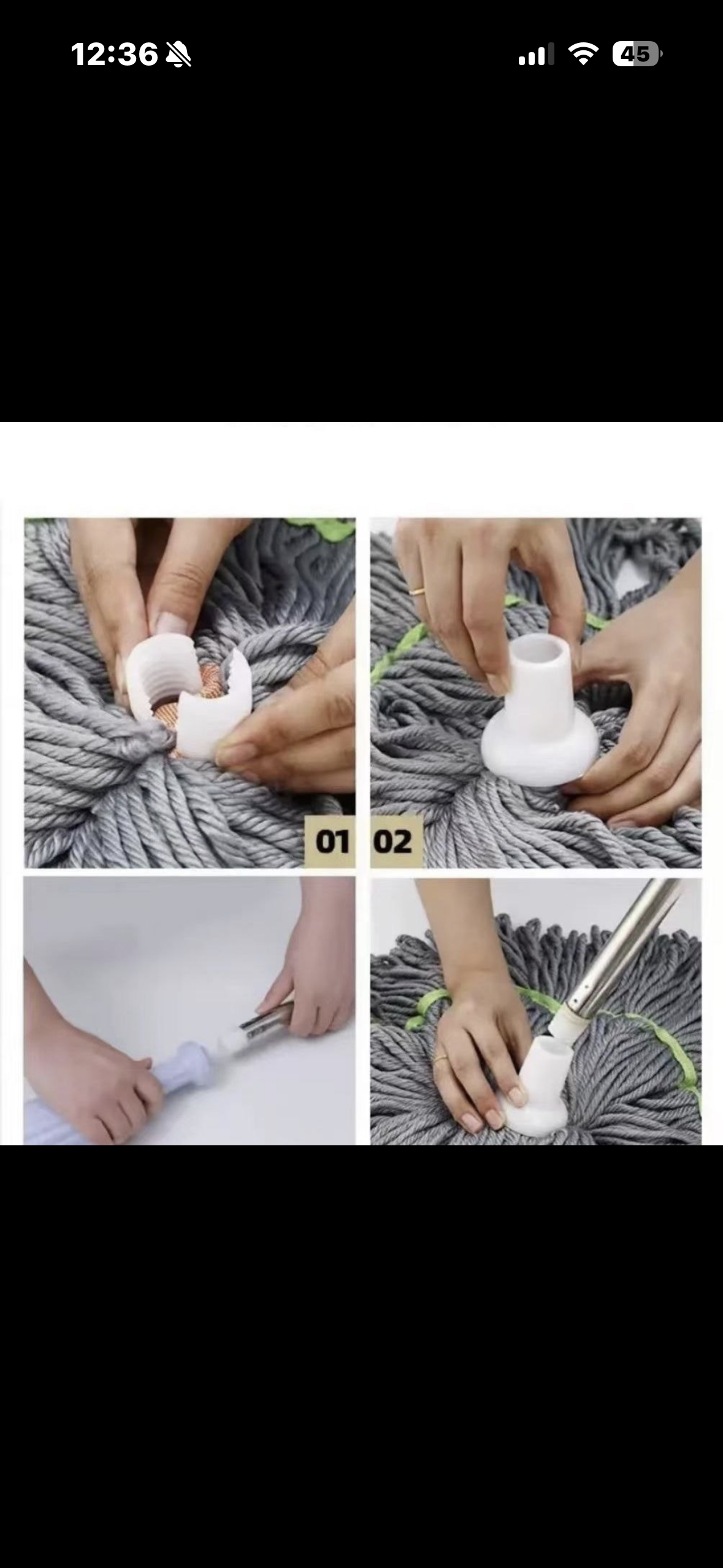 12:36

45

01

02